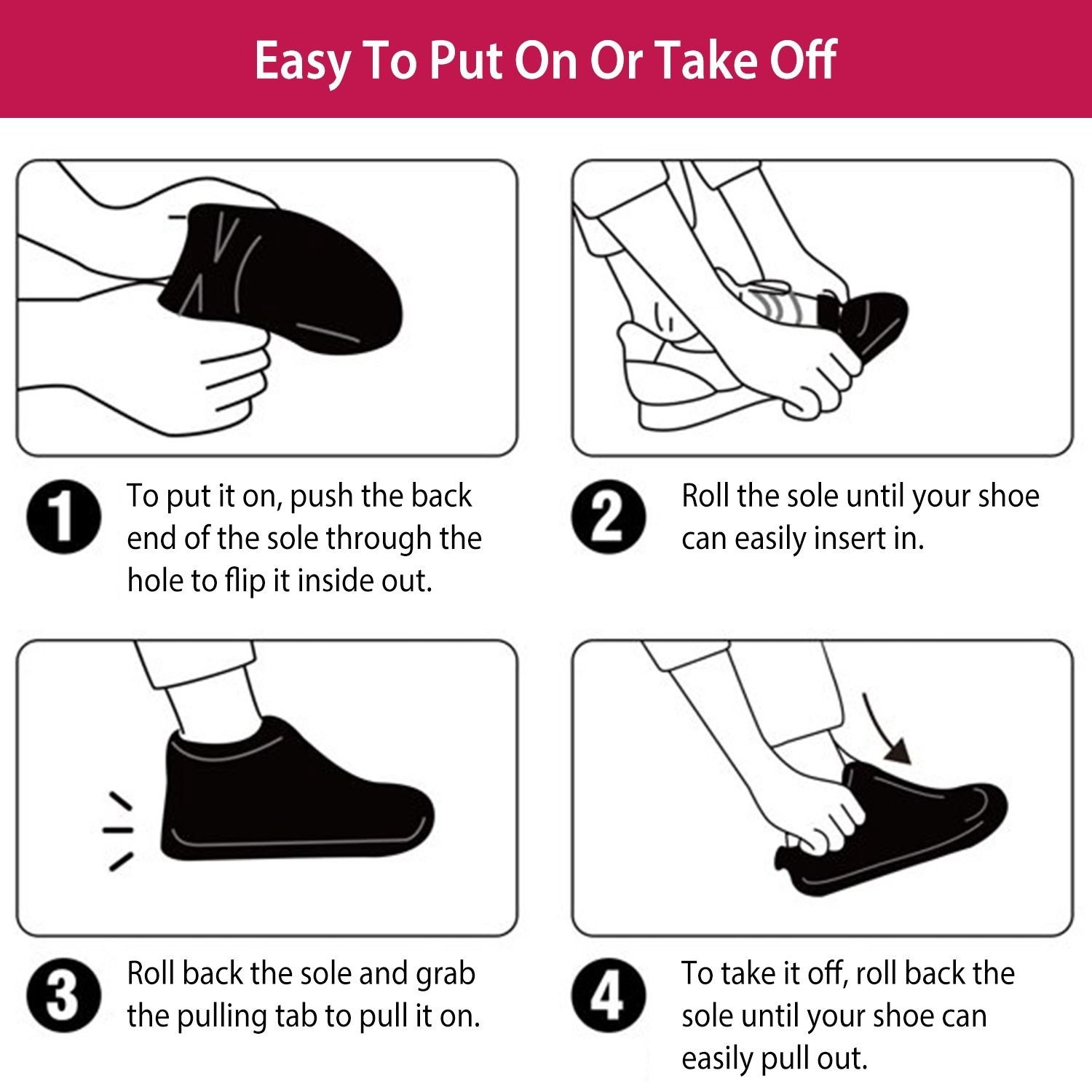 Easy To Put On Or Take Off

1 To put it on, push the back end of the sole through the hole to flip it inside out.

2 Roll the sole until your shoe can easily insert in.

3 Roll back the sole and grab the pulling tab to pull it on.

4 To take it off, roll back the sole until your shoe can easily pull out.